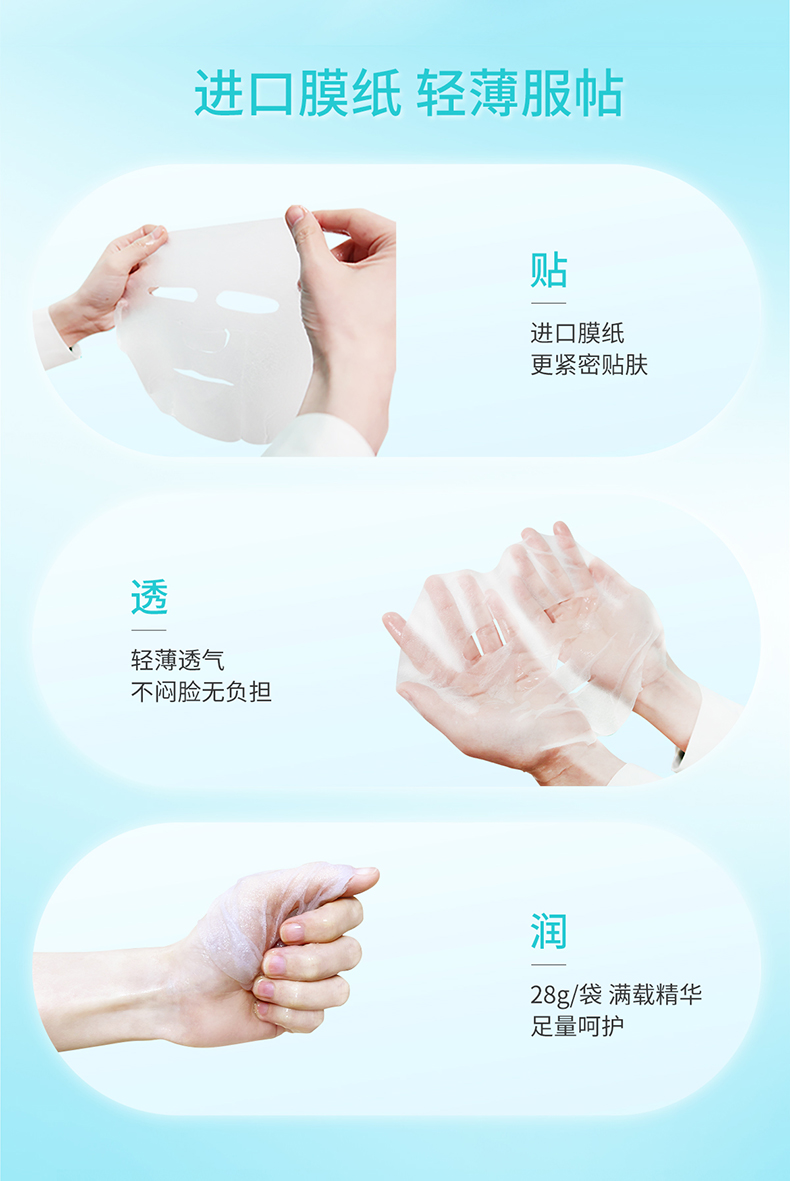 进口膜纸 轻薄服帖

贴

进口膜纸
更紧密贴肤

透

轻薄透气
不闷脸无负担

润

28g/袋 满载精华
足量呵护